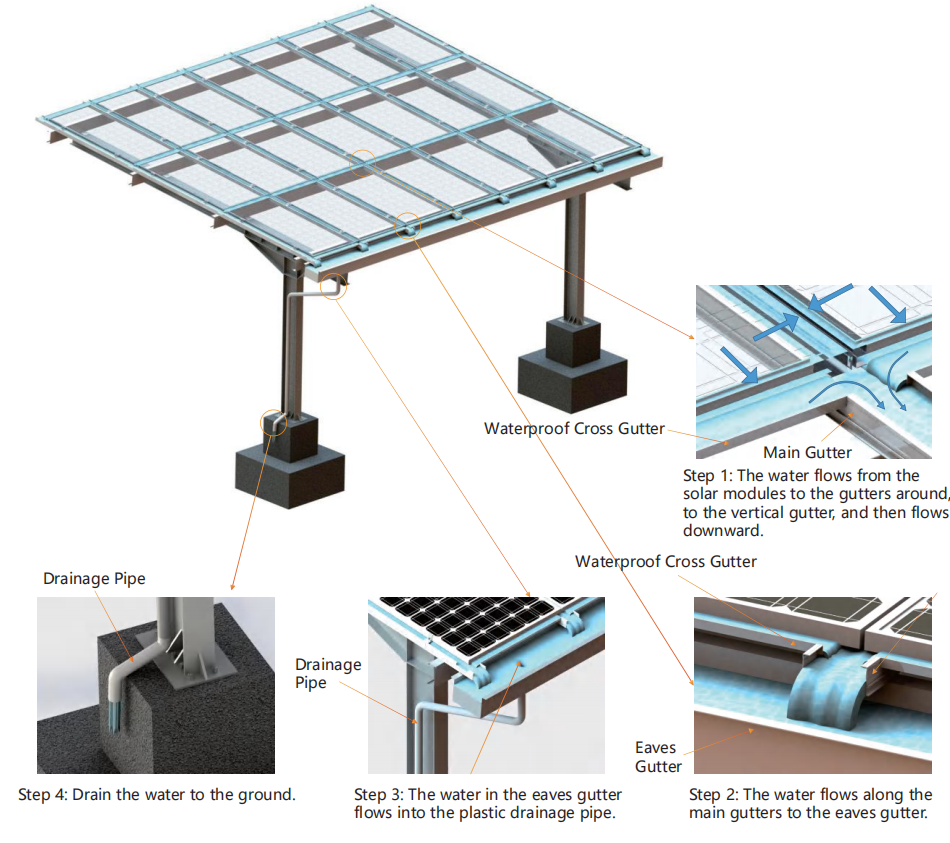 Waterproof Cross Gutter

Main Gutter

Step 1: The water flows from the solar modules to the gutters around, to the vertical gutter, and then flows downward.

Waterproof Cross Gutter

Drainage Pipe

Drainage Pipe

Eaves Gutter

Step 4: Drain the water to the ground.

Step 3: The water in the eaves gutter flows into the plastic drainage pipe.

Step 2: The water flows along the main gutters to the eaves gutter.