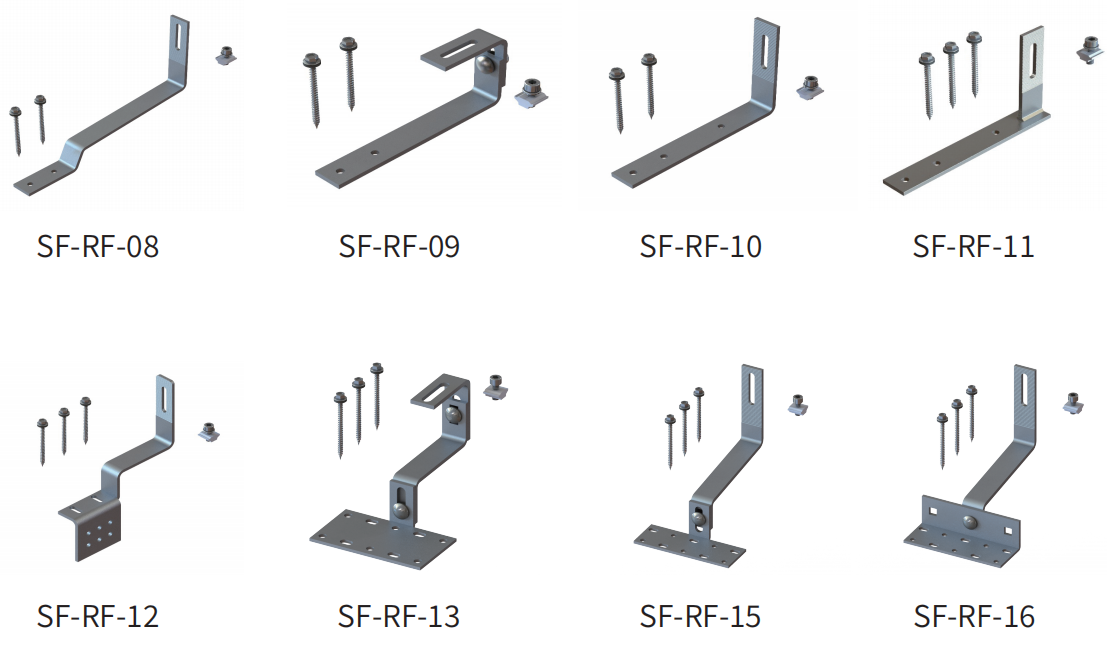 SF-RF-08

SF-RF-09

SF-RF-10

SF-RF-11

SF-RF-12

SF-RF-13

SF-RF-15

SF-RF-16