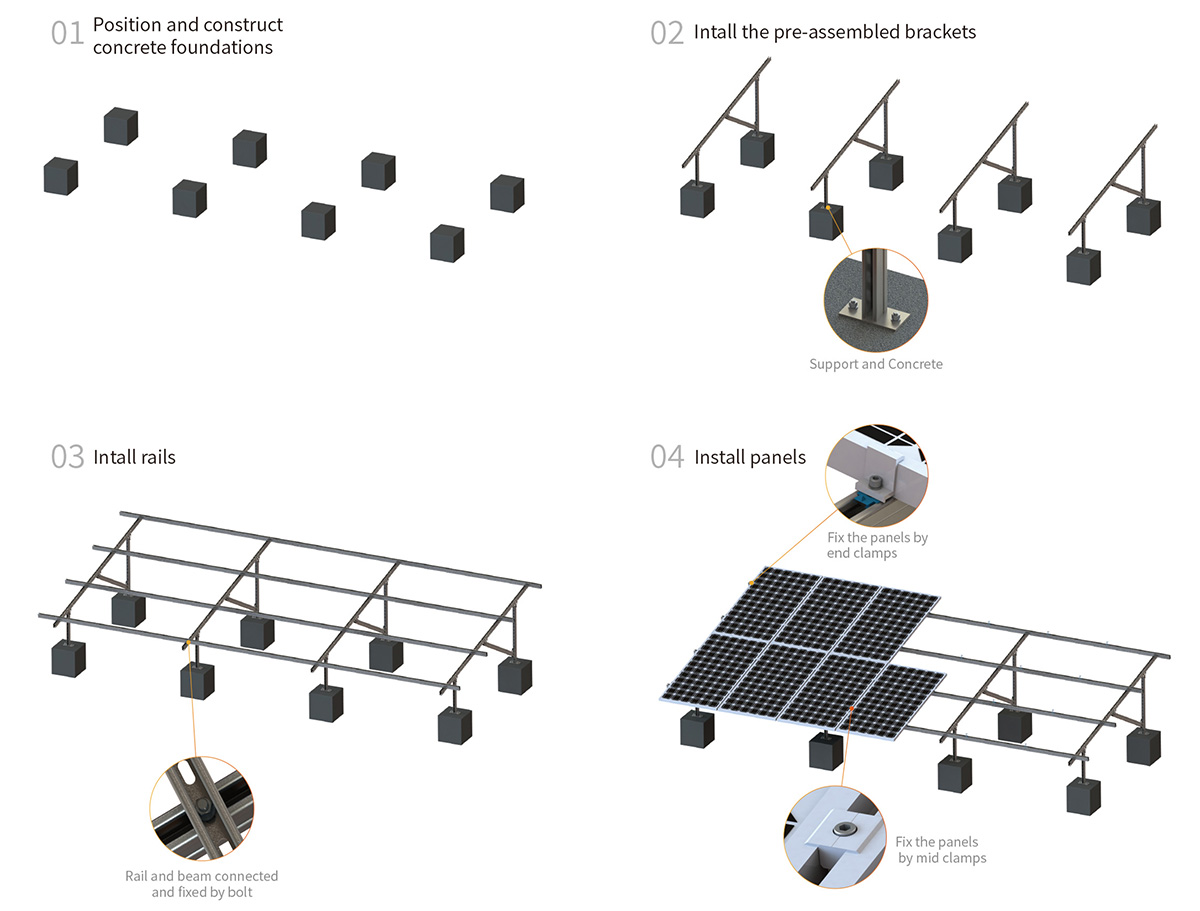 01 Position and construct concrete foundations

02 Intall the pre-assembled brackets

Support and Concrete

03 Intall rails

Rail and beam connected and fixed by bolt

04 Install panels

Fix the panels by end clamps

Fix the panels by mid clamps