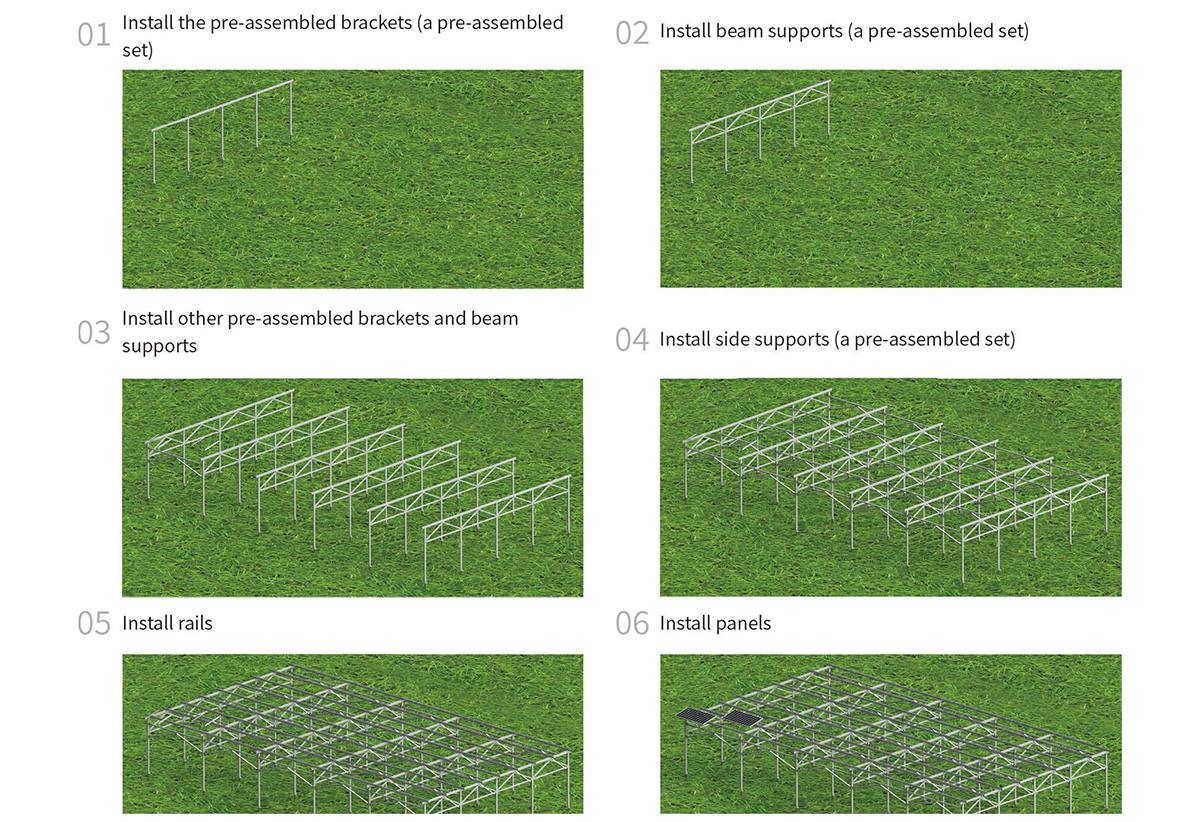 01 Install the pre-assembled brackets (a pre-assembled set)

02 Install beam supports (a pre-assembled set)

03 Install other pre-assembled brackets and beam supports

04 Install side supports (a pre-assembled set)

05 Install rails

06 Install panels