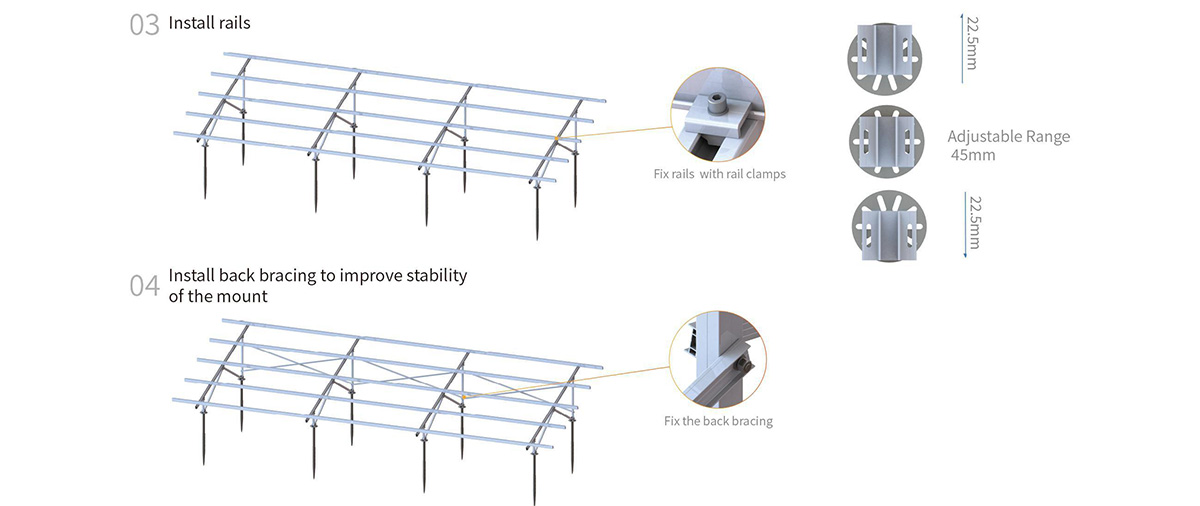 03 Install rails

Fix rails with rail clamps

22.5mm

Adjustable Range 45mm

22.5mm

04 Install back bracing to improve stability of the mount

Fix the back bracing