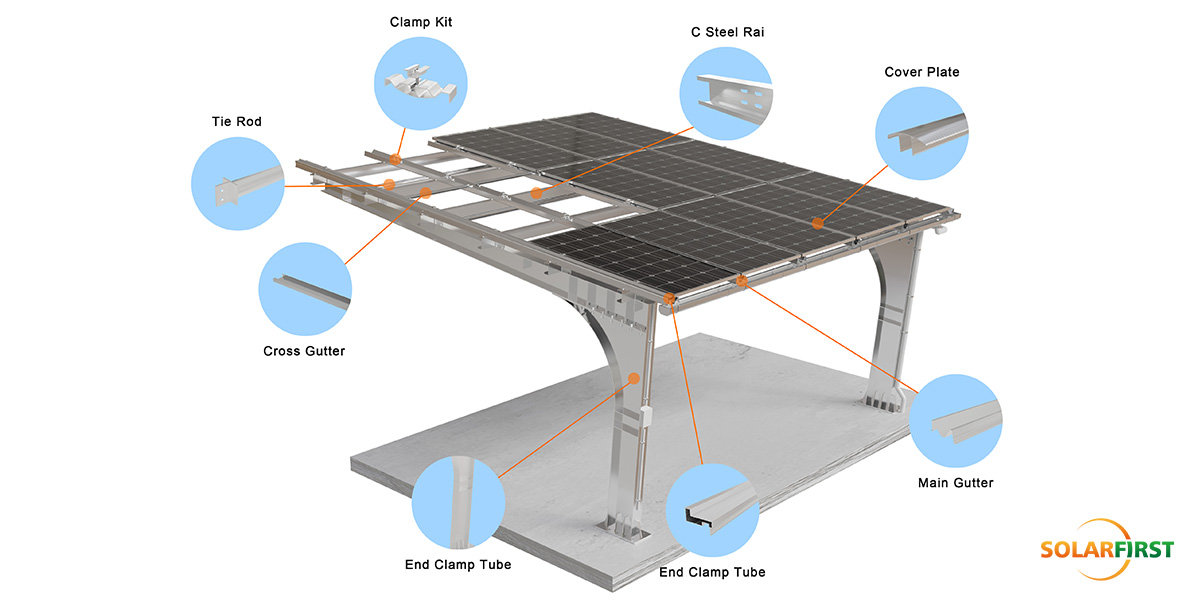 Clamp Kit

C Steel Rai

Cover Plate

Tie Rod

Cross Gutter

Main Gutter

End Clamp Tube

End Clamp Tube

SOLARFIRST