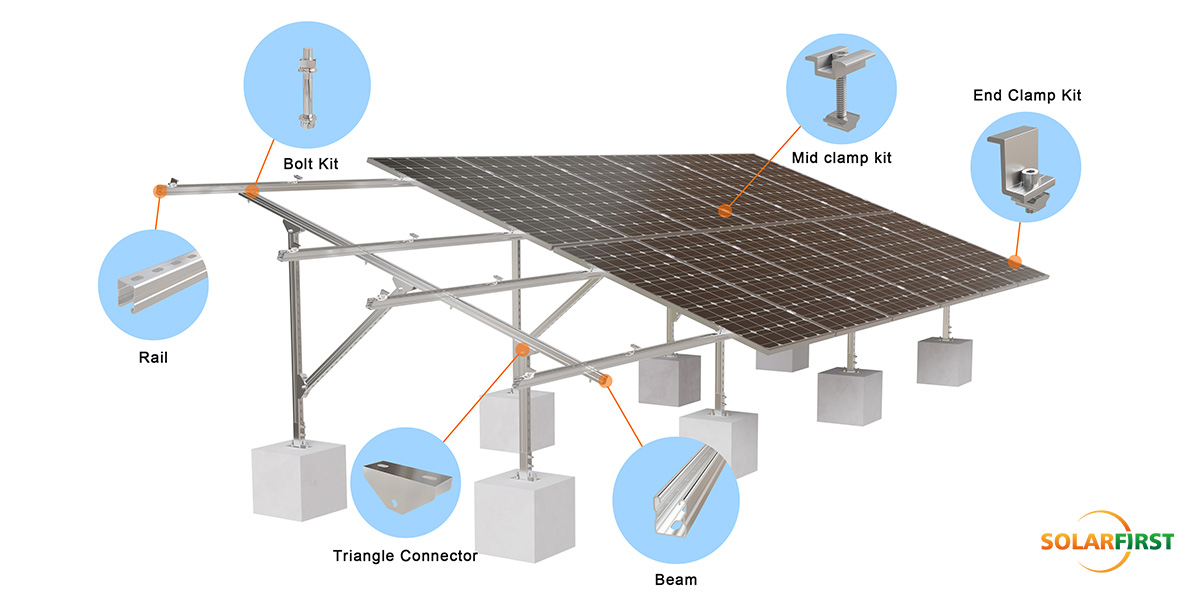 Bolt Kit

Mid clamp kit

End Clamp Kit

Rail

Triangle Connector

Beam

SOLARFIRST